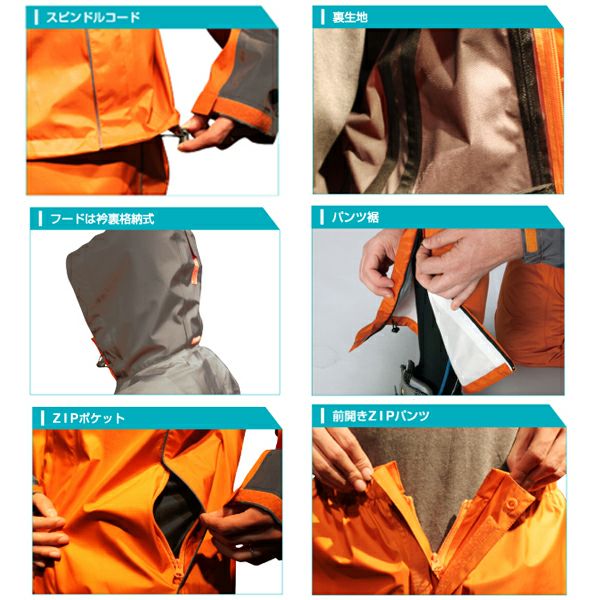 スピンドルコード

裏生地

フードは衿裏格納式

パンツ裾

ZIPポケット

前開きZIPパンツ