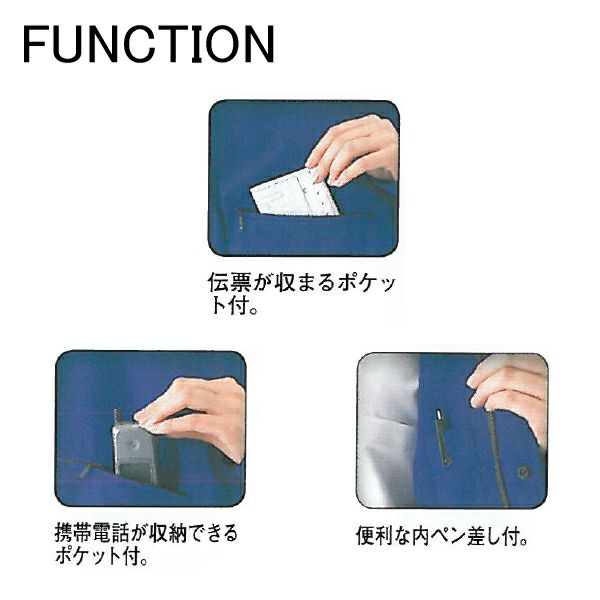 FUNCTION

伝票が収まるポケット付。

携帯電話が収納できるポケット付。

便利な内ペン差し付。