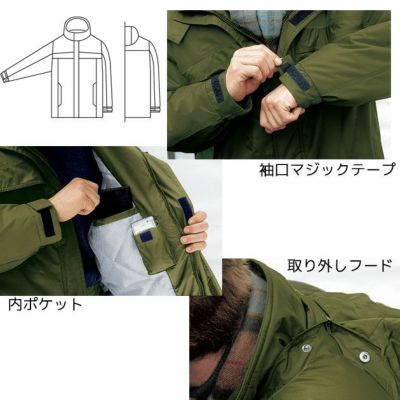 袖口マジックテープ

取り外しフード

内ポケット