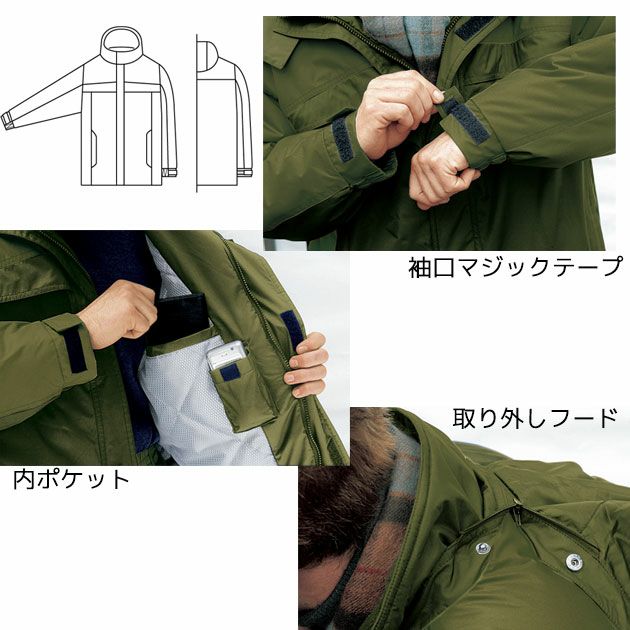 袖口マジックテープ

取り外しフード

内ポケット