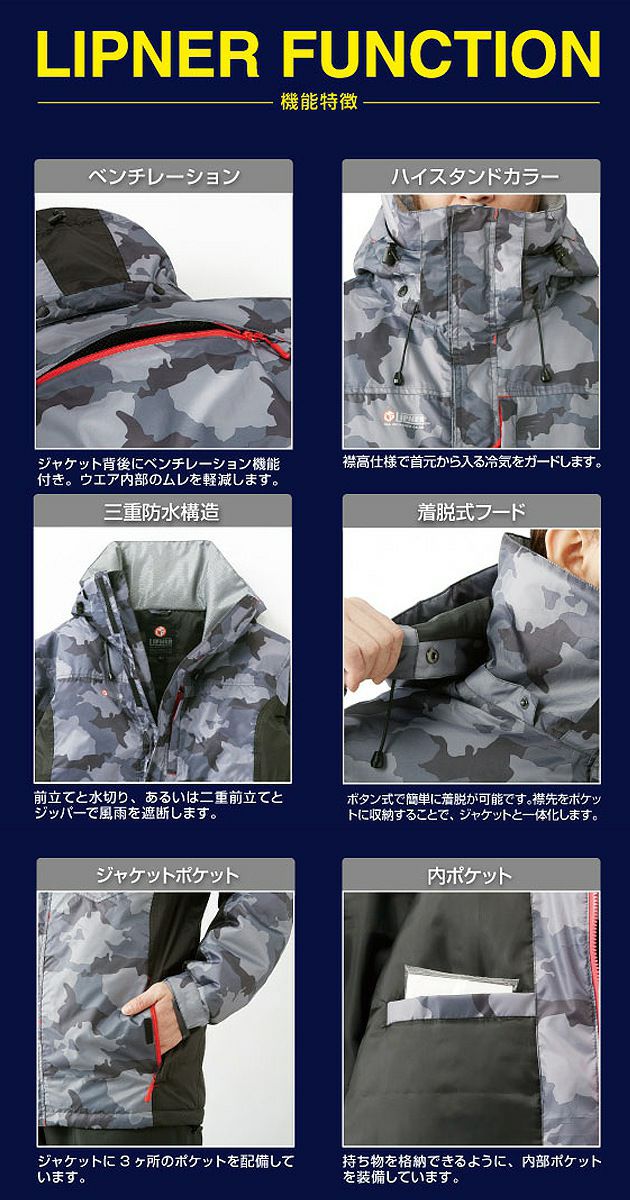 LIPNER FUNCTION

機能特徴

ベンチレーション

ジャケット背後にベンチレーション機能付き。ウエア内部のムレを軽減します。

ハイスタンドカラー

LIPNER

襟高仕様で首元から入る冷気をガードします。

三重防水構造

LIPNER

前立てと水切り、あるいは二重前立てとジッパーで風雨を遮断します。

着脱式フード

ボタン式で簡単に着脱が可能です。襟先をポケットに収納することで、ジャケットと一体化します。

ジャケットポケット

ジャケットに３ヶ所のポケットを配備しています。

内ポケット

持ち物を格納できるように、内部ポケットを装備しています。