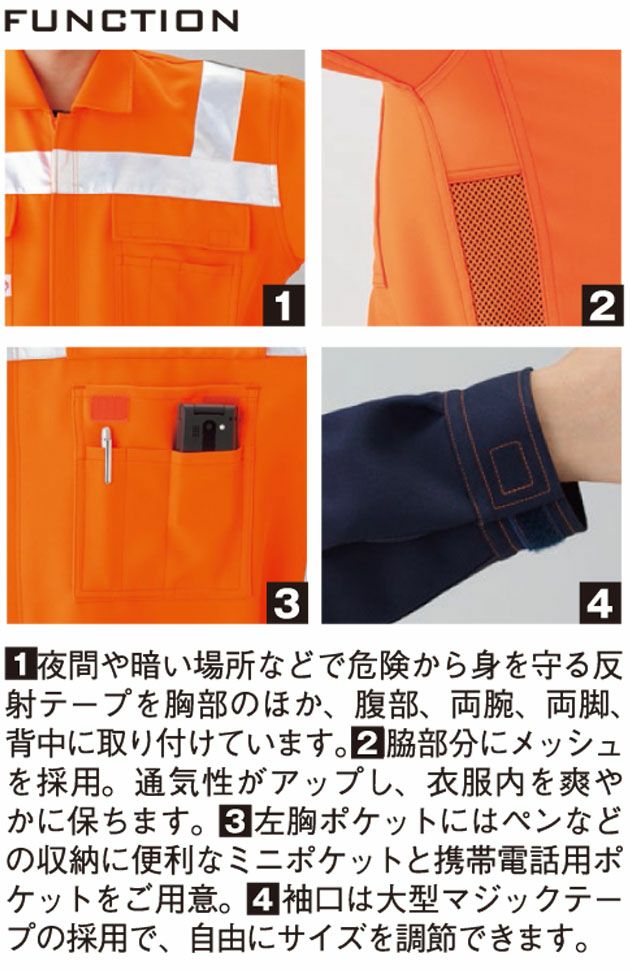 FUNCTION

1

2

3

4

1夜間や暗い場所などで危険から身を守る反射テープを胸部のほか、腹部、両腕、両脚、背中に取り付けています。2脇部分にメッシュを採用。通気性がアップし、衣服内を爽やかに保ちます。3左胸ポケットにはペンなどの収納に便利なミニポケットと携帯電話用ポケットをご用意。4袖口は大型マジックテープの採用で、自由にサイズを調節できます。