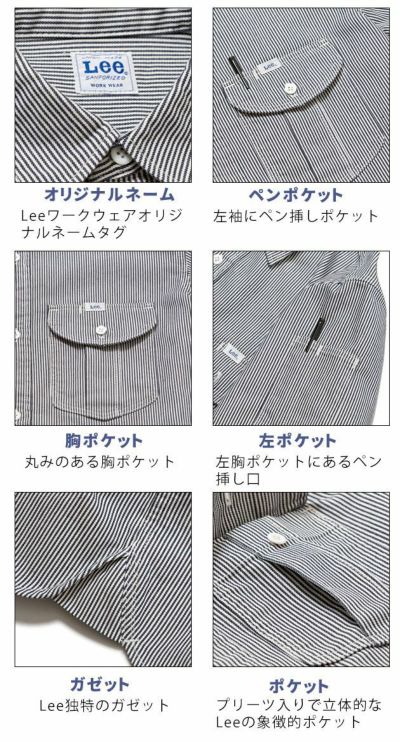 Lee
SANFORIZED
WORK WEAR

オリジナルネーム
Leeワークウェアオリジナルネームタグ

Lee

ペンポケット
左袖にペン挿しポケット

Lee

胸ポケット
丸みのある胸ポケット

Lee

左ポケット
左胸ポケットにあるペン挿し口

ガゼット
Lee独特のガゼット

ポケット
プリーツ入りで立体的なLeeの象徴的ポケット