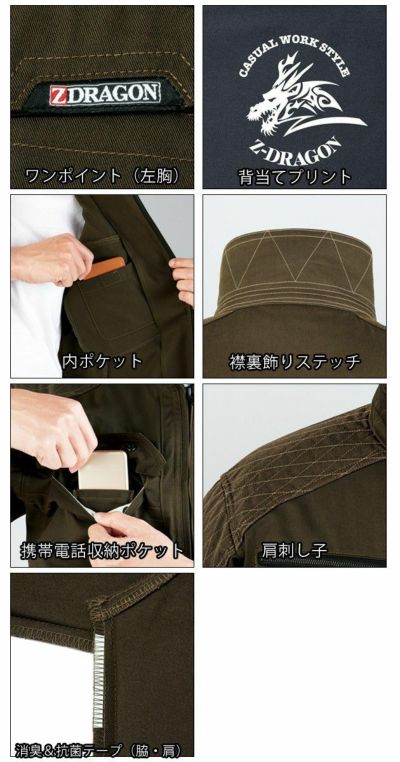 ZDRAGON

ワンポイント（左胸）

CASUAL WORK STYLE

Z-DRAGON

背当てプリント

内ポケット

襟裏飾りステッチ

携帯電話収納ポケット

肩刺し子

消臭&抗菌テープ（脇・肩）