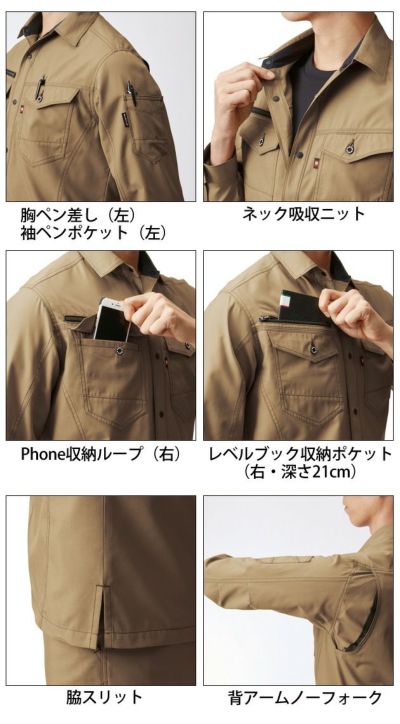 胸ペン差し（左）
袖ペンポケット（左）

ネック吸収ニット

Phone収納ループ（右）

レベルブック収納ポケット
（右・深さ21cm）

脇スリット

背アームノーフォーク