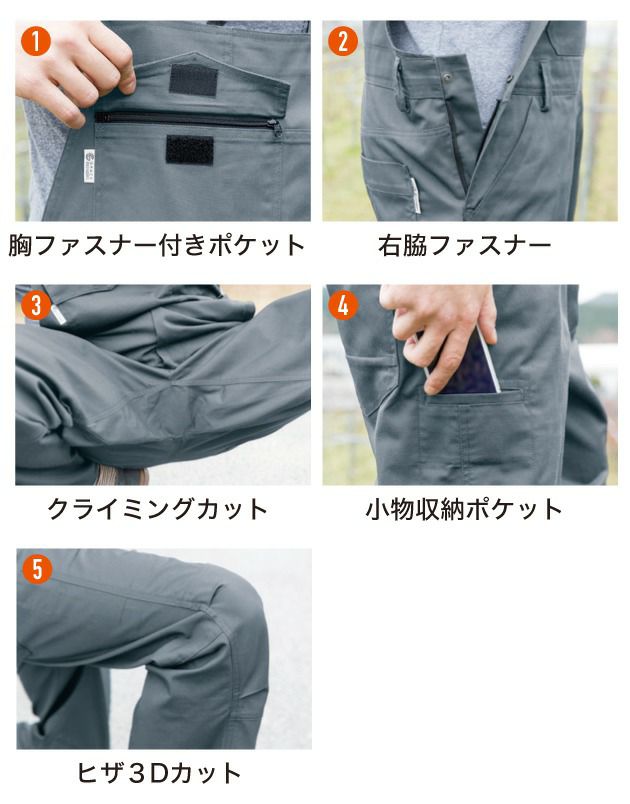 1
胸ファスナー付きポケット

2
右脇ファスナー

3
クライミングカット

4
小物収納ポケット

5
ヒザ３Dカット