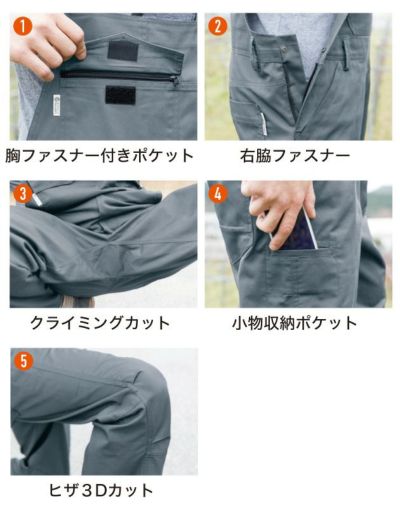 1
胸ファスナー付きポケット

2
右脇ファスナー

3
クライミングカット

4
小物収納ポケット

5
ヒザ３Dカット