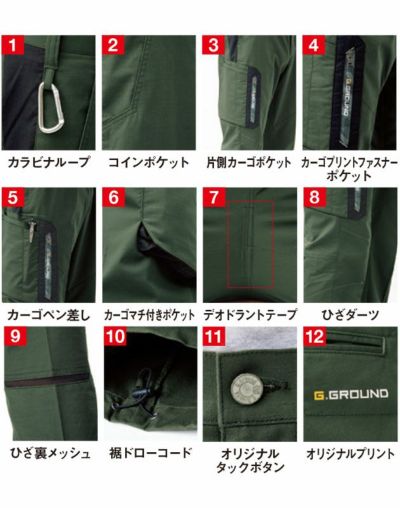 1
カラビナループ

2
コインポケット

3
片側カーゴポケット

4
G.GROUND
カーゴプリントファスナーポケット

5
カーゴペン差し

6
カーゴマチ付きポケット

7
デオドラントテープ

8
ひざダーツ

9
ひざ裏メッシュ

10
裾ドローコード

11
オリジナルタックボタン

12
G.GROUND
オリジナルプリント