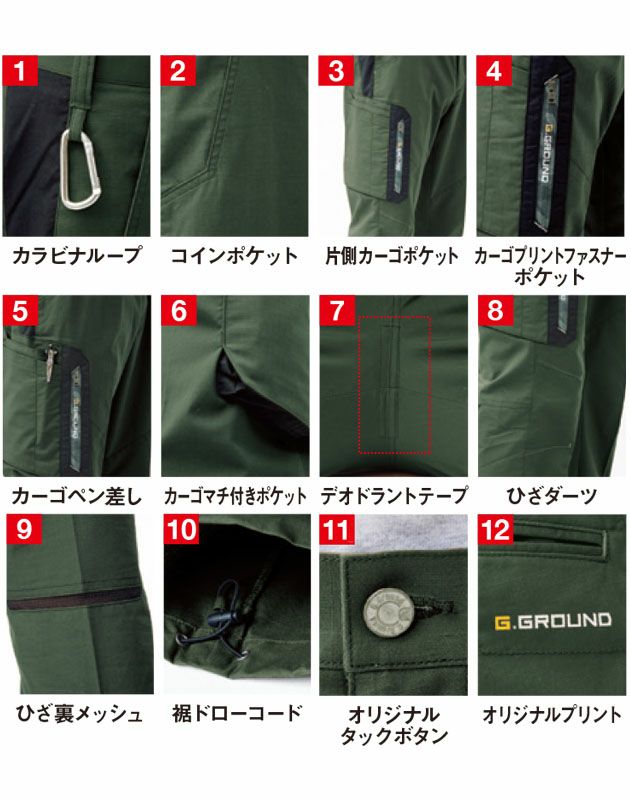 1
カラビナループ

2
コインポケット

3
G.GROUND
片側カーゴポケット

4
G.GROUND
カーゴプリントファスナーポケット

5
G.GROUND
カーゴペン差し

6
カーゴマチ付きポケット

7
デオドラントテープ

8
ひざダーツ

9
ひざ裏メッシュ

10
裾ドローコード

11
オリジナルタックボタン

12
G.GROUND
オリジナルプリント