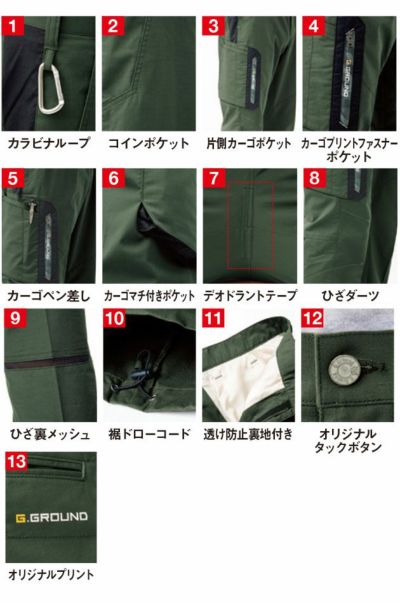 1
カラビナループ

2
コインポケット

3
片側カーゴポケット

4
G.GROUND
カーゴプリントファスナーポケット

5
カーゴペン差し

6
カーゴマチ付きポケット

7
デオドラントテープ

8
ひざダーツ

9
ひざ裏メッシュ

10
裾ドローコード

11
透け防止裏地付き

12
オリジナルタックボタン

13
G.GROUND
オリジナルプリント