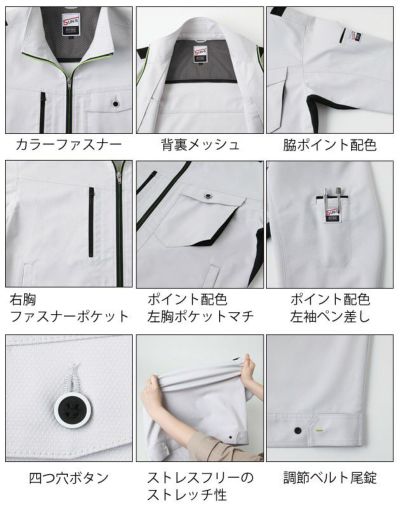 カラーファスナー

背裏メッシュ

脇ポイント配色

右胸
ファスナーポケット

ポイント配色
左胸ポケットマチ

ポイント配色
左袖ペン差し

四つ穴ボタン

ストレスフリーの
ストレッチ性

調節ベルト尾錠