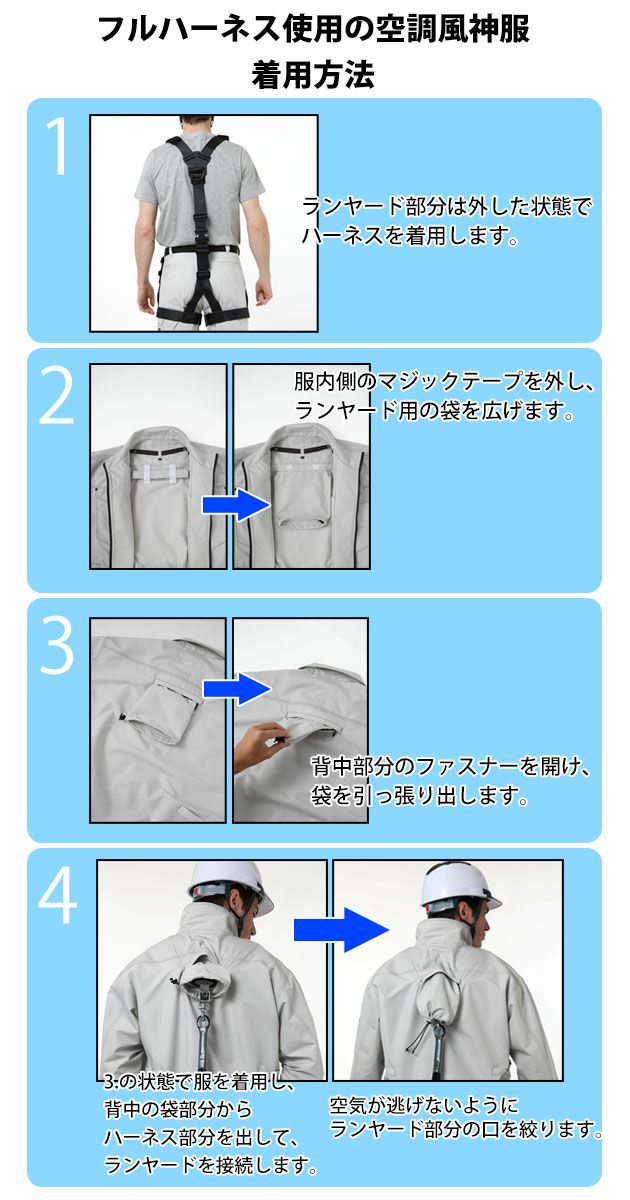 フルハーネス使用の空調風神服
着用方法

1

ランヤード部分は外した状態でハーネスを着用します。

2

服内側のマジックテープを外し、ランヤード用の袋を広げます。

3

背中部分のファスナーを開け、袋を引っ張り出します。

4

3.の状態で服を着用し、背中の袋部分からハーネス部分を出して、ランヤードを接続します。

空気が逃げないようにランヤード部分の口を絞ります。