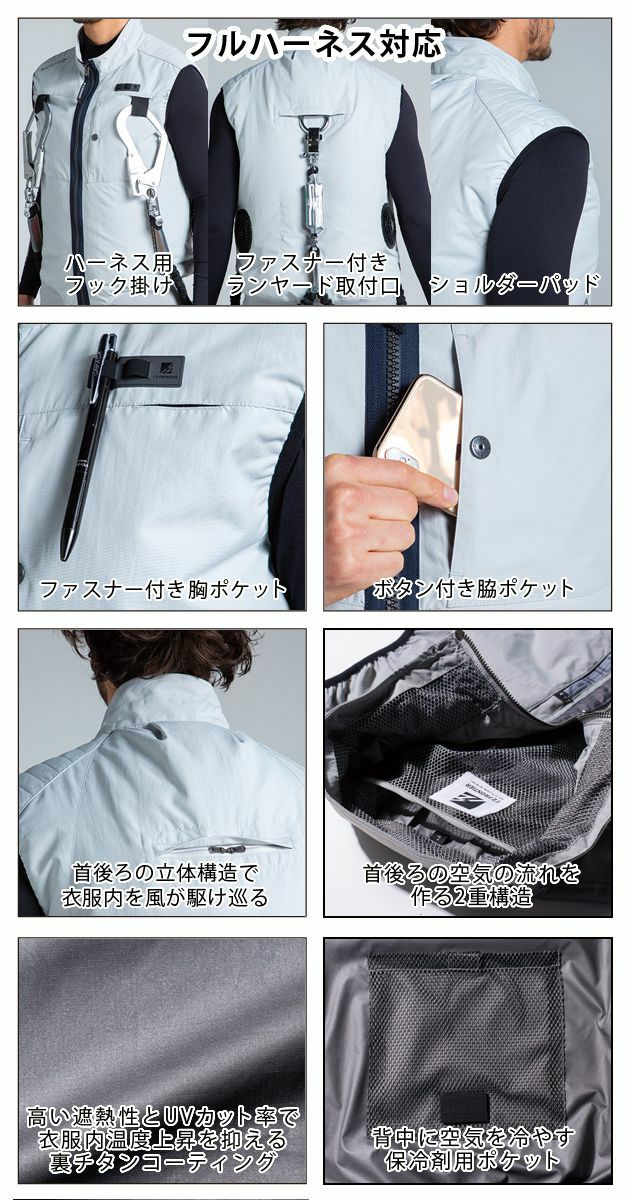 フルハーネス対応

ハーネス用
フック掛け

ファスナー付き
ランヤード取付口

ショルダーパッド

ファスナー付き胸ポケット

ボタン付き脇ポケット

首後ろの立体構造で
衣服内を風が駆け巡る

首後ろの空気の流れを
作る2重構造

高い遮熱性とUVカット率で
衣服内温度上昇を抑える
裏チタンコーティング

背中に空気を冷やす
保冷剤用ポケット