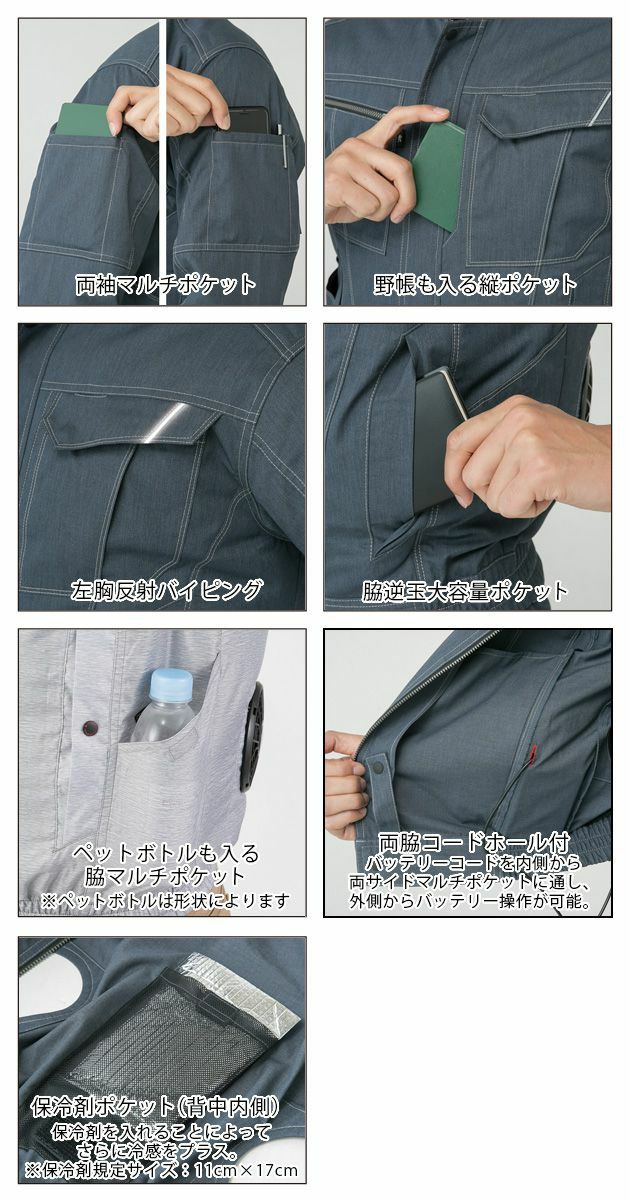 両袖マルチポケット

野帳も入る縦ポケット

左胸反射パイピング

脇逆玉大容量ポケット

ペットボトルも入る
脇マルチポケット
※ペットボトルは形状によります

両脇コードホール付
バッテリーコードを内側から
両サイドマルチポケットに通し、
外側からバッテリー操作が可能。

保冷剤ポケット(背中内側)
保冷剤を入れることによって
さらに冷感をプラス。
※保冷剤規定サイズ：11cm×17cm