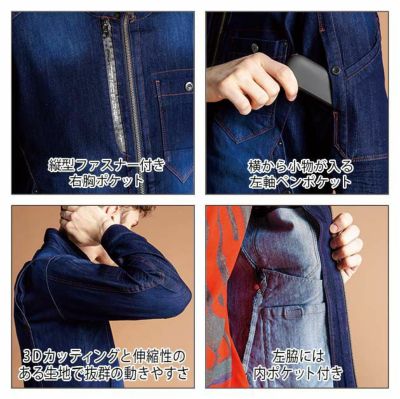 縦型ファスナー付き
右胸ポケット

横から小物が入る
左軸ペンポケット

3Dカッティングと伸縮性の
ある生地で抜群の動きやすさ

左脇には
内ポケット付き