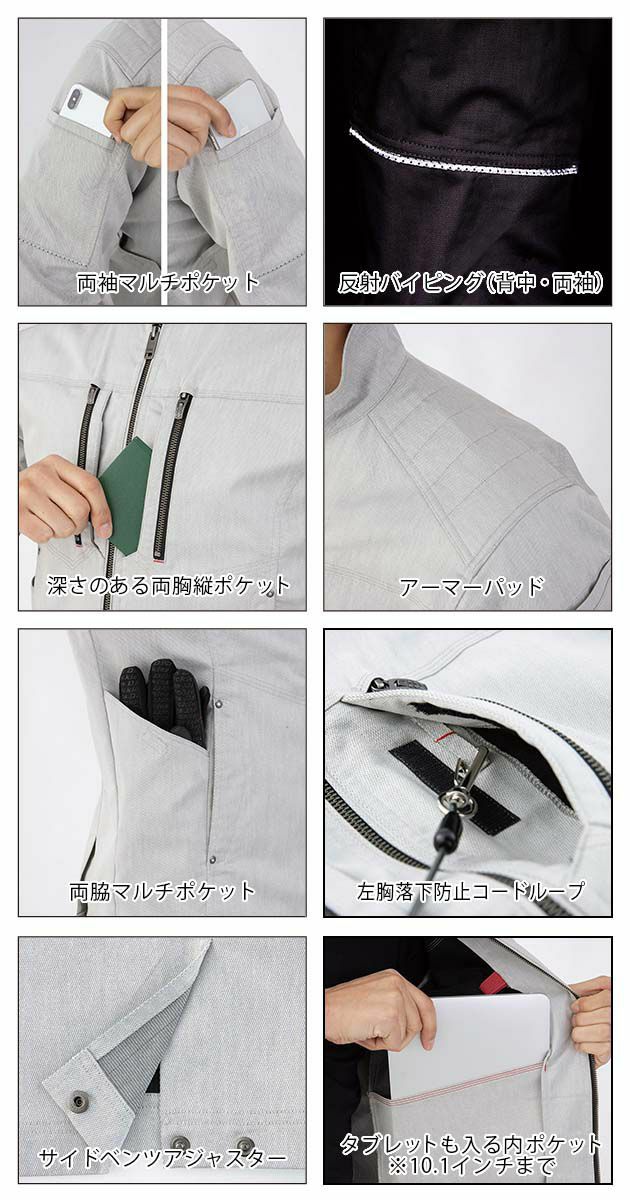 両袖マルチポケット

反射パイピング(背中・両袖)

深さのある両胸縦ポケット

アーマーパッド

両脇マルチポケット

左胸落下防止コードループ

サイドベンツアジャスター

タブレットも入る内ポケット
※10.1インチまで