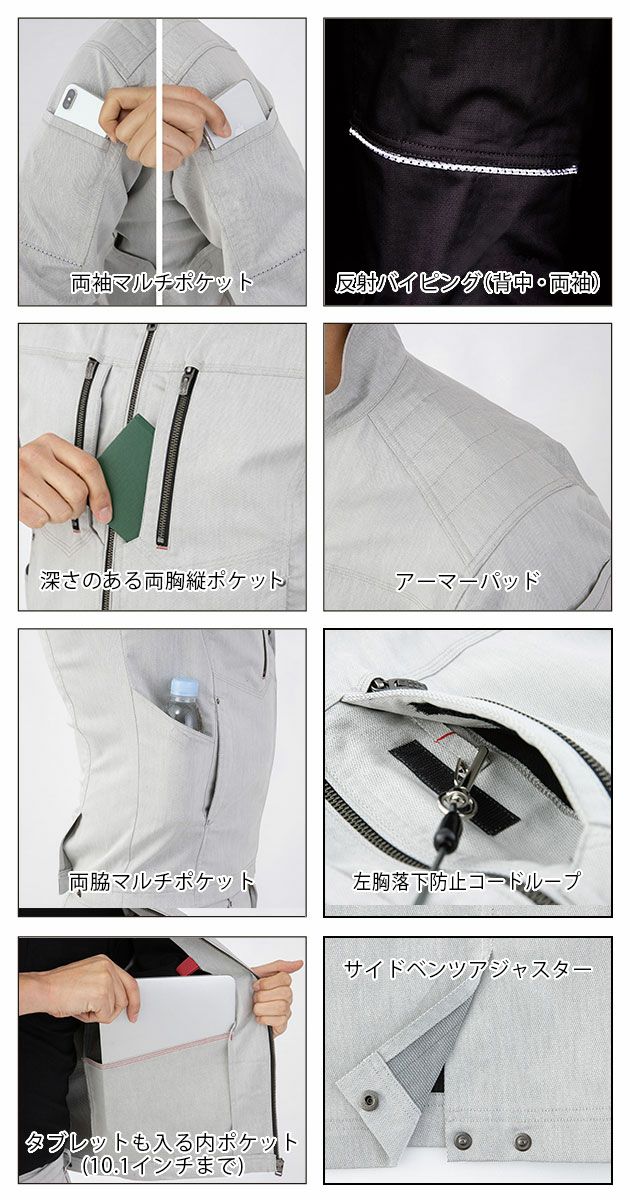 両袖マルチポケット

反射パイピング(背中・両袖)

深さのある両胸縦ポケット

アーマーパッド

両脇マルチポケット

左胸落下防止コードループ

タブレットも入る内ポケット
(10.1インチまで)

サイドベンツアジャスター