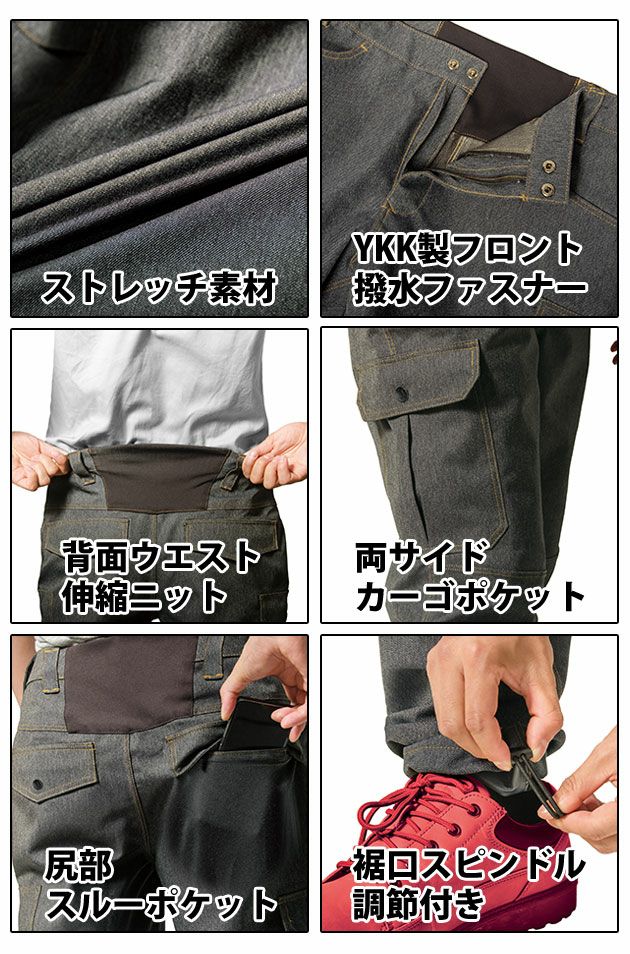 ストレッチ素材

YKK製フロント
撥水ファスナー

背面ウエスト
伸縮ニット

両サイド
カーゴポケット

尻部
スルーポケット

裾口スピンドル
調節付き