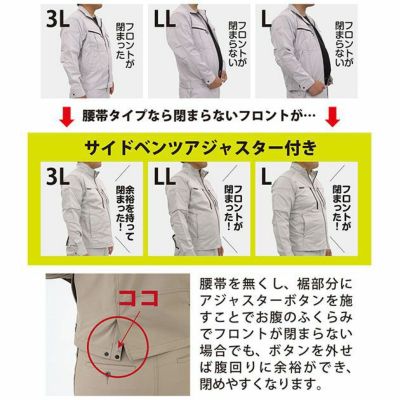 3L
フロントが閉まった

LL
フロントが閉まらない

L
フロントが閉まらない

腰帯タイプなら閉まらないフロントが…

サイドベンツアジャスター付き

3L
余裕を持って閉まった!

LL
フロントが閉まった!

L
フロントが閉まった!

ココ

腰帯を無くし、裾部分にアジャスターボタンを施すことでお腹のふくらみでフロントが閉まらない場合でも、ボタンを外せば腹回りに余裕ができ、閉めやすくなります。