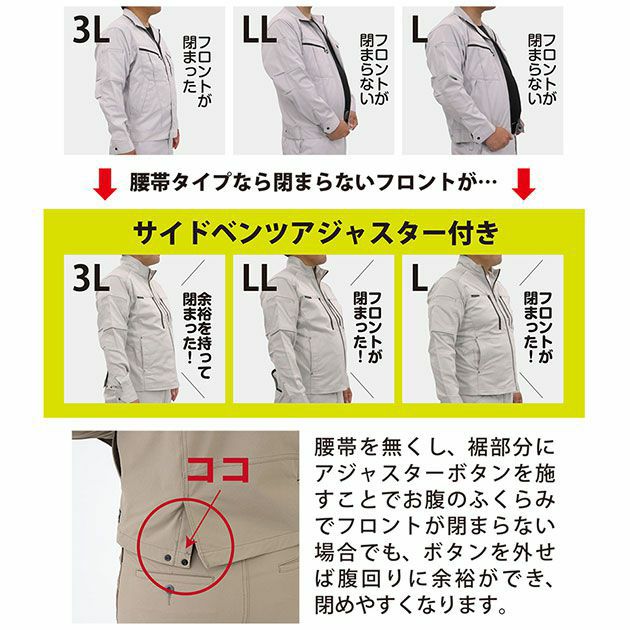 3L
フロントが閉まった

LL
フロントが閉まらない

L
フロントが閉まらない

腰帯タイプなら閉まらないフロントが…

サイドベンツアジャスター付き

3L
余裕を持って閉まった!

LL
フロントが閉まった!

L
フロントが閉まった!

ココ

腰帯を無くし、裾部分にアジャスターボタンを施すことでお腹のふくらみでフロントが閉まらない場合でも、ボタンを外せば腹回りに余裕ができ、閉めやすくなります。