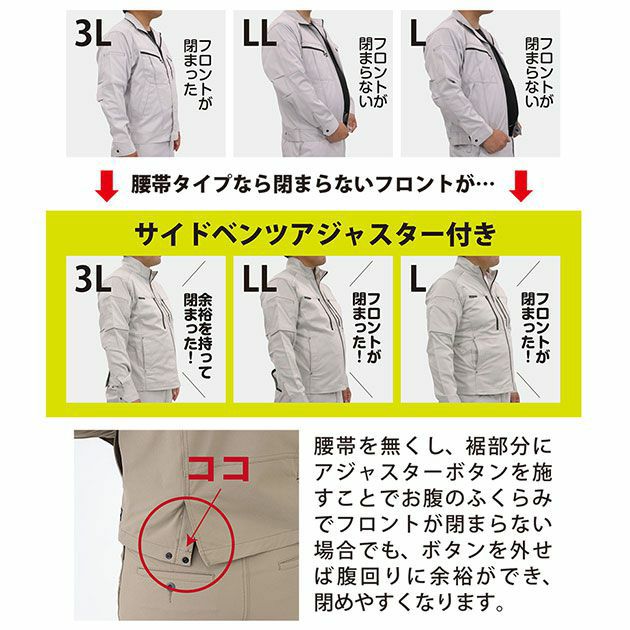 3L
フロントが閉まった

LL
フロントが閉まらない

L
フロントが閉まらない

腰帯タイプなら閉まらないフロントが…

サイドベンツアジャスター付き

3L
余裕を持って閉まった！

LL
フロントが閉まった！

L
フロントが閉まった！

ココ

腰帯を無くし、裾部分にアジャスターボタンを施すことでお腹のふくらみでフロントが閉まらない場合でも、ボタンを外せば腹回りに余裕ができ、閉めやすくなります。