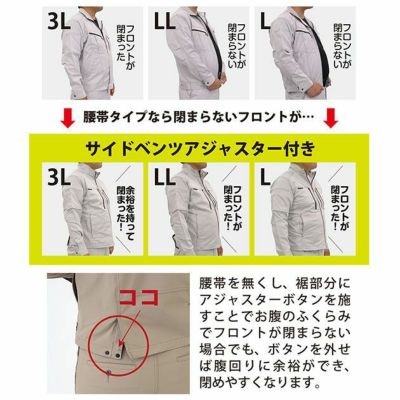 3L
フロントが閉まった

LL
フロントが閉まらない

L
フロントが閉まらない

腰帯タイプなら閉まらないフロントが…

サイドベンツアジャスター付き

3L
余裕を持って閉まった!

LL
フロントが閉まった!

L
フロントが閉まった!

ココ

腰帯を無くし、裾部分にアジャスターボタンを施すことでお腹のふくらみでフロントが閉まらない場合でも、ボタンを外せば腹回りに余裕ができ、閉めやすくなります。