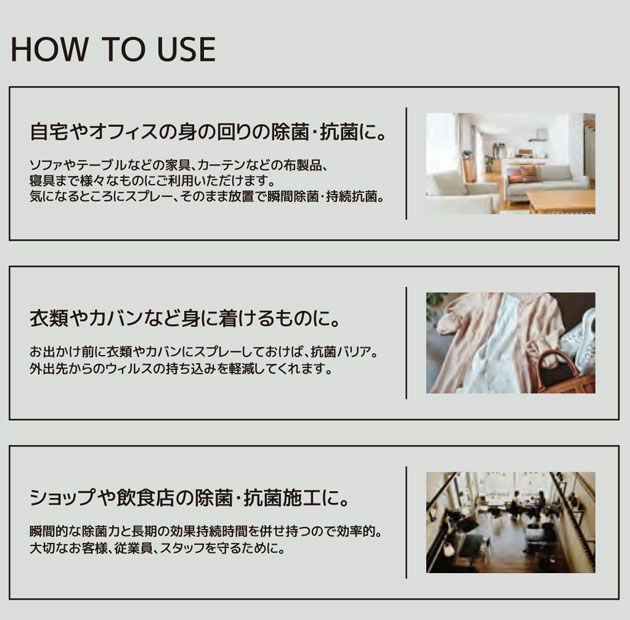 HOW TO USE

自宅やオフィスの身の回りの除菌・抗菌に。

ソファやテーブルなどの家具、カーテンなどの布製品、寝具まで様々なものにご利用いただけます。気になるところにスプレー、そのまま放置で瞬間除菌・持続抗菌。

衣類やカバンなど身に着けるものに。

お出かけ前に衣類やカバンにスプレーしておけば、抗菌バリア。外出先からのウィルスの持ち込みを軽減してくれます。

ショップや飲食店の除菌・抗菌施工に。

瞬間的な除菌力と長期の効果持続時間を併せ持つので効率的。大切なお客様、従業員、スタッフを守るために。