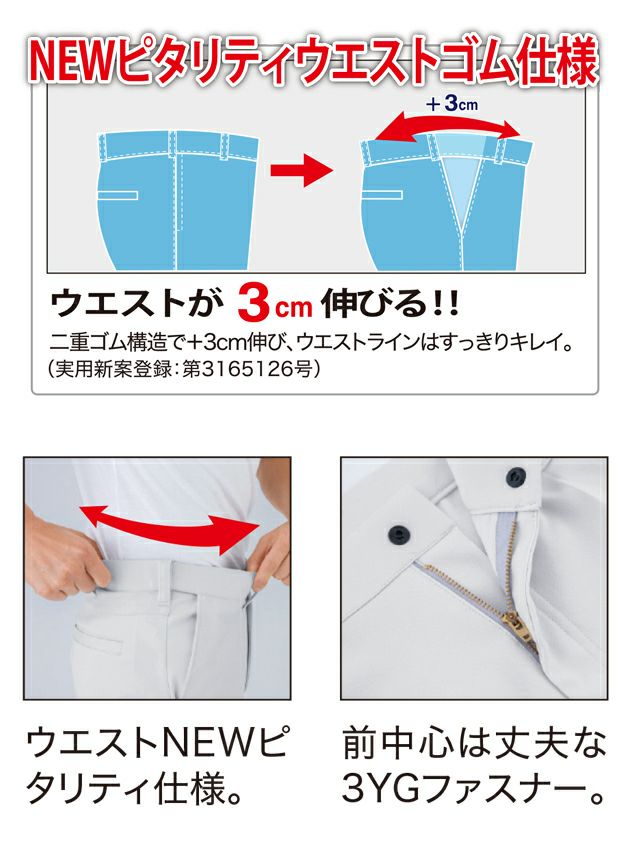 NEWピタリティウエストゴム仕様

+3cm

ウエストが 3cm 伸びる!!

二重ゴム構造で+3cm伸び、ウエストラインはすっきりキレイ。
(実用新案登録:第3165126号)

ウエストNEWピタリティ仕様。

前中心は丈夫な3YGファスナー。