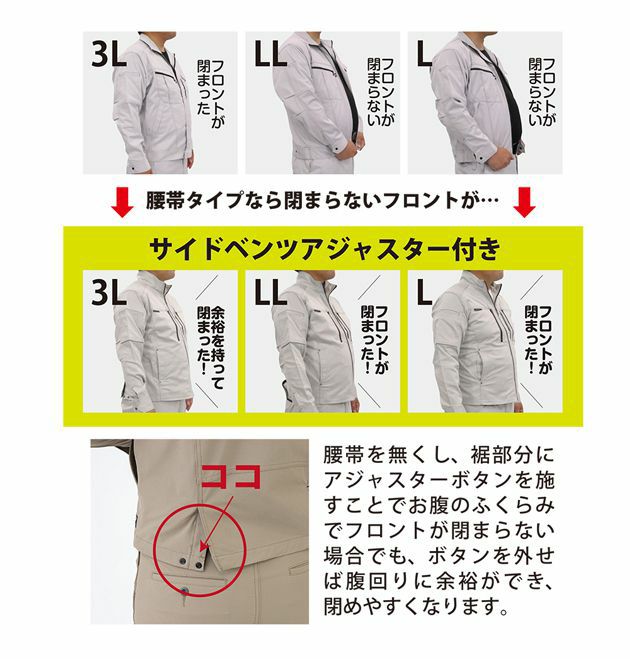 3L
フロントが閉まった

LL
フロントが閉まらない

L
フロントが閉まらない

腰帯タイプなら閉まらないフロントが…

サイドベンツアジャスター付き

3L
余裕を持って閉まった!

LL
フロントが閉まった!

L
フロントが閉まった!

ココ

腰帯を無くし、裾部分にアジャスターボタンを施すことでお腹のふくらみでフロントが閉まらない場合でも、ボタンを外せば腹回りに余裕ができ、閉めやすくなります。