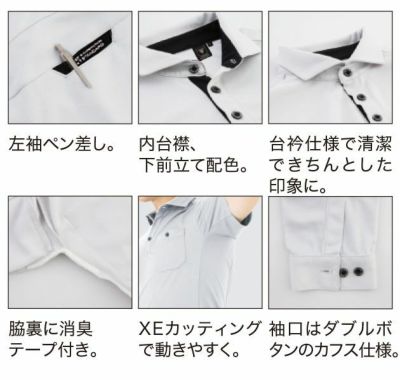 左袖ペン差し。

内台襟、下前立て配色。

台衿仕様で清潔できちんとした印象に。

脇裏に消臭テープ付き。

XEカッティングで動きやすく。

袖口はダブルボタンのカフス仕様。