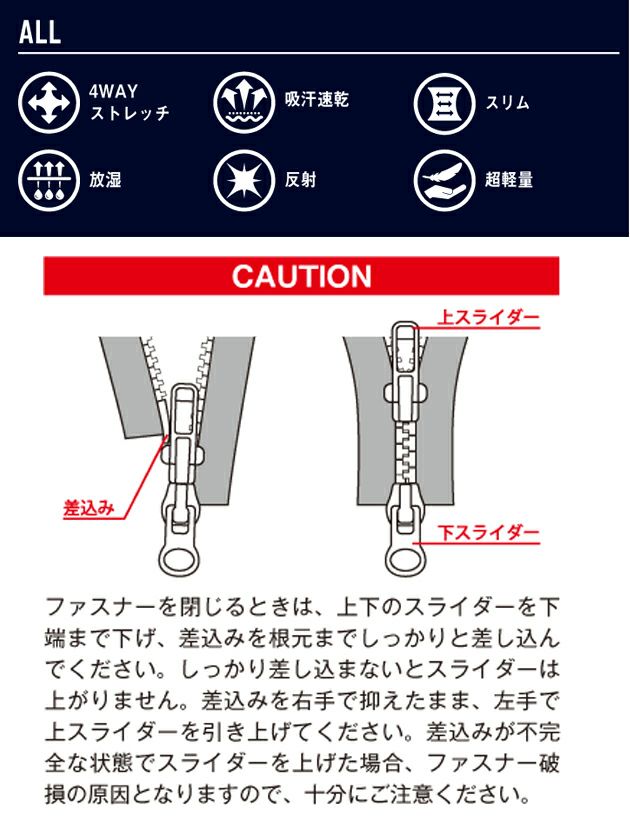 ALL

4WAY ストレッチ

吸汗速乾

スリム

放湿

反射

超軽量

CAUTION

上スライダー

差込み

下スライダー

ファスナーを閉じるときは、上下のスライダーを下端まで下げ、差込みを根元までしっかりと差し込んでください。しっかり差し込まないとスライダーは上がりません。差込みを右手で抑えたまま、左手で上スライダーを引き上げてください。差込みが不完全な状態でスライダーを上げた場合、ファスナー破損の原因となりますので、十分にご注意ください。