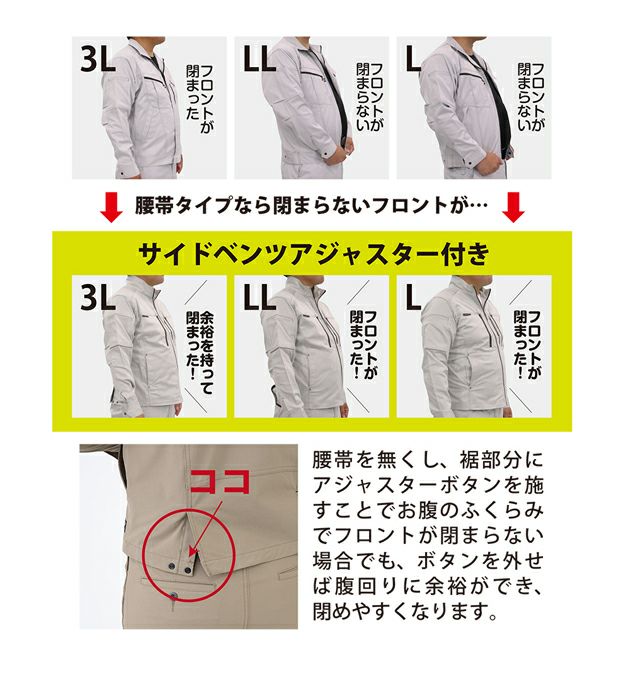 3L
フロントが閉まった

LL
フロントが閉まらない

L
フロントが閉まらない

腰帯タイプなら閉まらないフロントが…

サイドベンツアジャスター付き

3L
余裕を持って閉まった！

LL
フロントが閉まった！

L
フロントが閉まった！

ココ

腰帯を無くし、裾部分にアジャスターボタンを施すことでお腹のふくらみでフロントが閉まらない場合でも、ボタンを外せば腹回りに余裕ができ、閉めやすくなります。