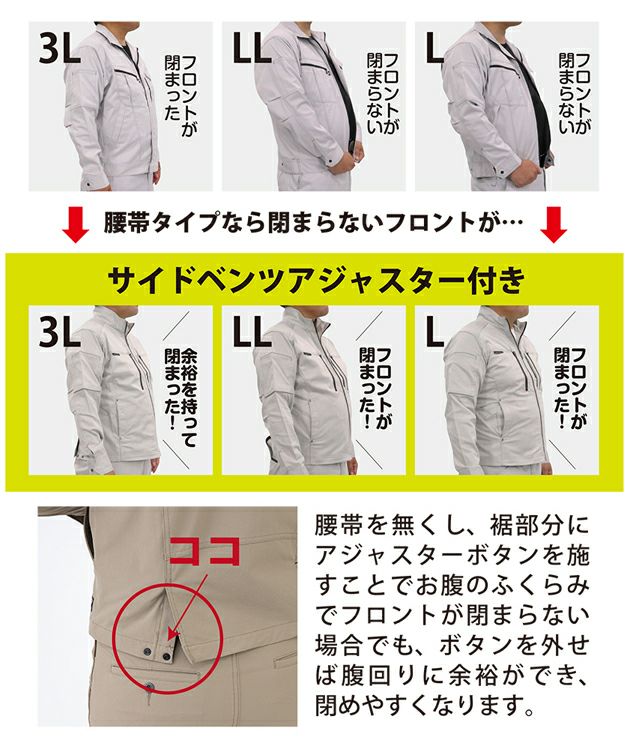 3L
フロントが閉まった

LL
フロントが閉まらない

L
フロントが閉まらない

腰帯タイプなら閉まらないフロントが…

サイドベンツアジャスター付き

3L
余裕を持って閉まった！

LL
フロントが閉まった！

L
フロントが閉まった！

ココ

腰帯を無くし、裾部分にアジャスターボタンを施すことでお腹のふくらみでフロントが閉まらない場合でも、ボタンを外せば腹回りに余裕ができ、閉めやすくなります。