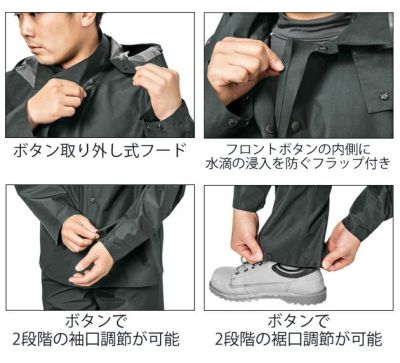 ボタン取り外し式フード

フロントボタンの内側に
水滴の浸入を防ぐフラップ付き

ボタンで
2段階の袖口調節が可能

ボタンで
2段階の裾口調節が可能