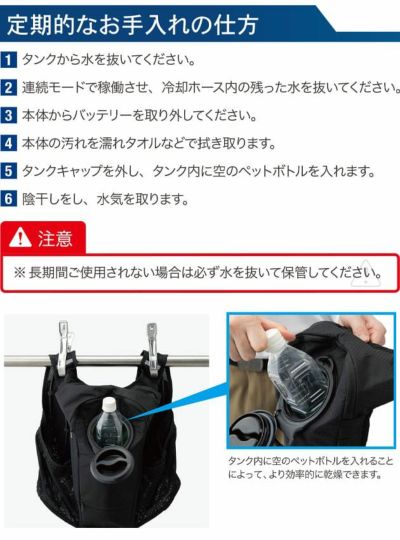 定期的なお手入れの仕方

1 タンクから水を抜いてください。

2 連続モードで稼働させ、冷却ホース内の残った水を抜いてください。

3 本体からバッテリーを取り外してください。

4 本体の汚れを濡れタオルなどで拭き取ります。

5 タンクキャップを外し、タンク内に空のペットボトルを入れます。

6 陰干しをし、水気を取ります。

注意

※ 長期間ご使用されない場合は必ず水を抜いて保管してください。

タンク内に空のペットボトルを入れることによって、より効率的に乾燥できます。