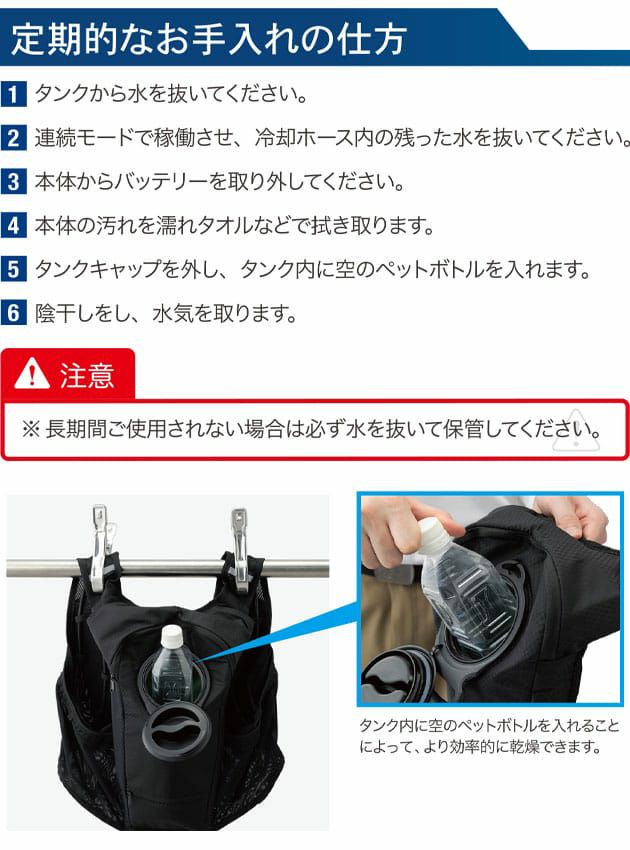 定期的なお手入れの仕方

1 タンクから水を抜いてください。

2 連続モードで稼働させ、冷却ホース内の残った水を抜いてください。

3 本体からバッテリーを取り外してください。

4 本体の汚れを濡れタオルなどで拭き取ります。

5 タンクキャップを外し、タンク内に空のペットボトルを入れます。

6 陰干しをし、水気を取ります。

注意

※ 長期間ご使用されない場合は必ず水を抜いて保管してください。

タンク内に空のペットボトルを入れることによって、より効率的に乾燥できます。