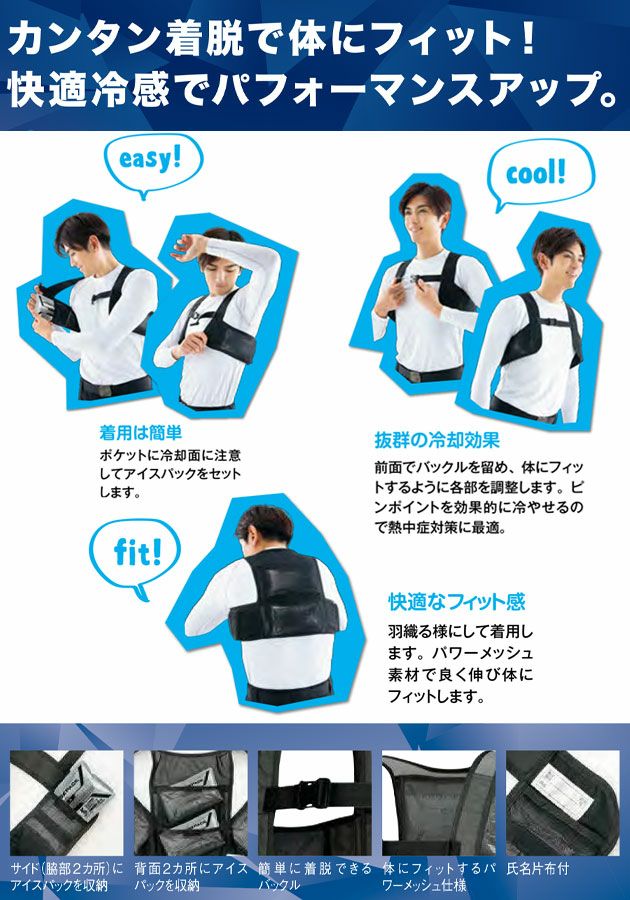 カンタン着脱で体にフィット！
快適冷感でパフォーマンスアップ。

easy!

cool!

着用は簡単
ポケットに冷却面に注意してアイスパックをセットします。

抜群の冷却効果
前面でバックルを留め、体にフィットするように各部を調整します。ピンポイントを効果的に冷やせるので熱中症対策に最適。

fit!

快適なフィット感
羽織る様にして着用します。パワーメッシュ素材で良く伸び体にフィットします。

サイド(脇部2カ所)にアイスパックを収納

背面2カ所にアイスパックを収納

簡単に着脱できるバックル

体にフィットするパワーメッシュ仕様

氏名片布付