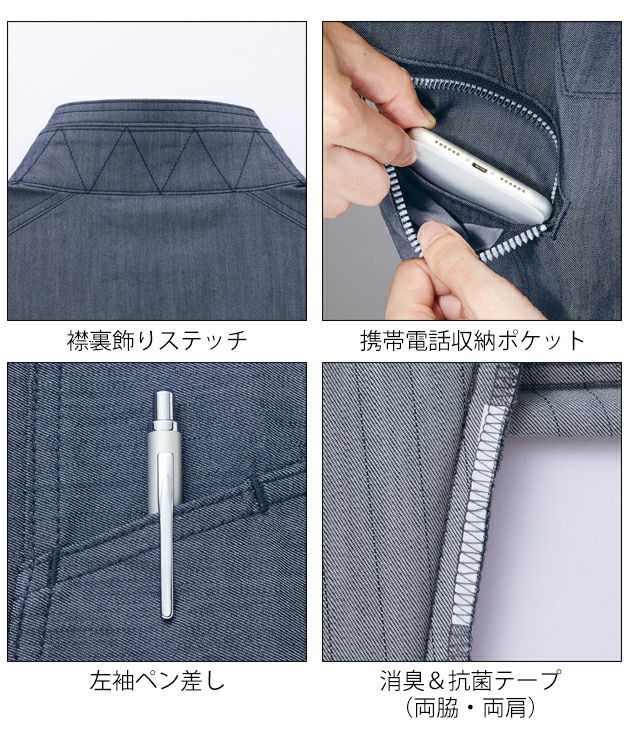 襟裏飾りステッチ

携帯電話収納ポケット

左袖ペン差し

消臭＆抗菌テープ
（両脇・両肩）