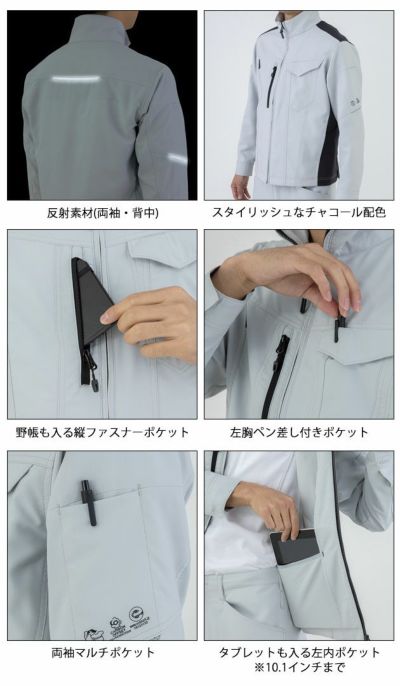 反射素材(両袖・背中)

スタイリッシュなチャコール配色

野帳も入る縦ファスナーポケット

左胸ペン差し付きポケット

両袖マルチポケット

タブレットも入る左内ポケット
※10.1インチまで