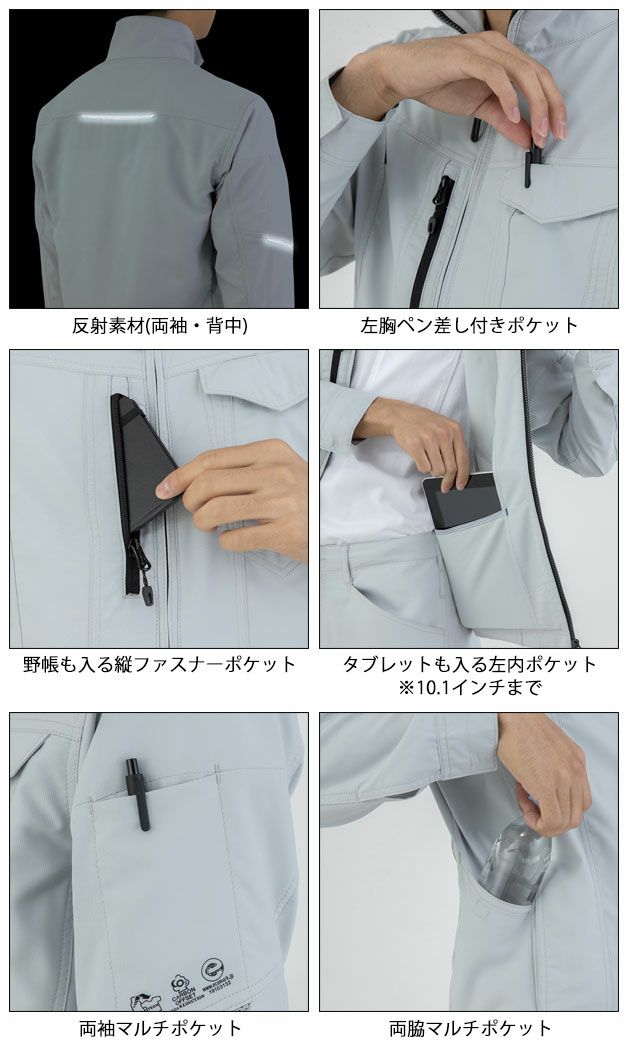 反射素材(両袖・背中)

左胸ペン差し付きポケット

野帳も入る縦ファスナーポケット

タブレットも入る左内ポケット
※10.1インチまで

CARBON OFFSET

両袖マルチポケット

両脇マルチポケット