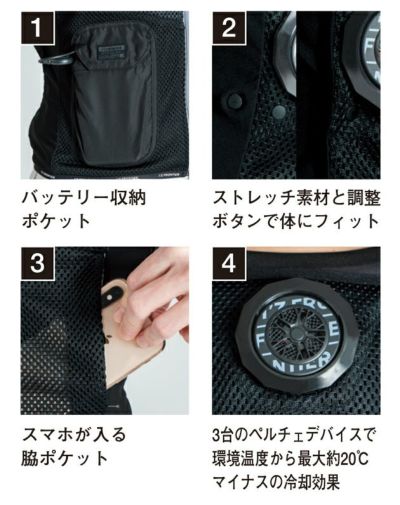 1

バッテリー収納ポケット

2

ストレッチ素材と調整ボタンで体にフィット

3

スマホが入る脇ポケット

4

3台のペルチェデバイスで環境温度から最大約20℃マイナスの冷却効果