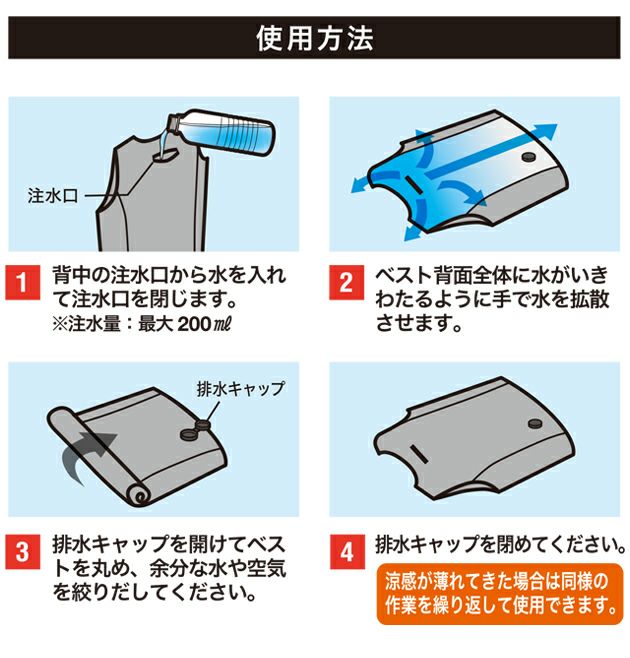 使用方法

注水口

1 背中の注水口から水を入れて注水口を閉じます。
※注水量：最大 200㎖

2 ベスト背面全体に水がいきわたるように手で水を拡散させます。

排水キャップ

3 排水キャップを開けてベストを丸め、余分な水や空気を絞りだしてください。

4 排水キャップを閉めてください。

涼感が薄れてきた場合は同様の作業を繰り返して使用できます。