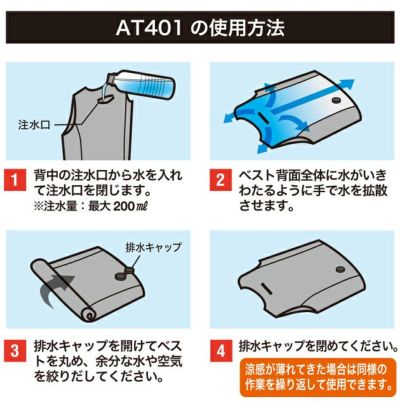 AT401 の使用方法

注水口

1 背中の注水口から水を入れて注水口を閉じます。
※注水量：最大 200㎖

2 ベスト背面全体に水がいきわたるように手で水を拡散させます。

排水キャップ

3 排水キャップを開けてベストを丸め、余分な水や空気を絞りだしてください。

4 排水キャップを閉めてください。

涼感が薄れてきた場合は同様の作業を繰り返して使用できます。