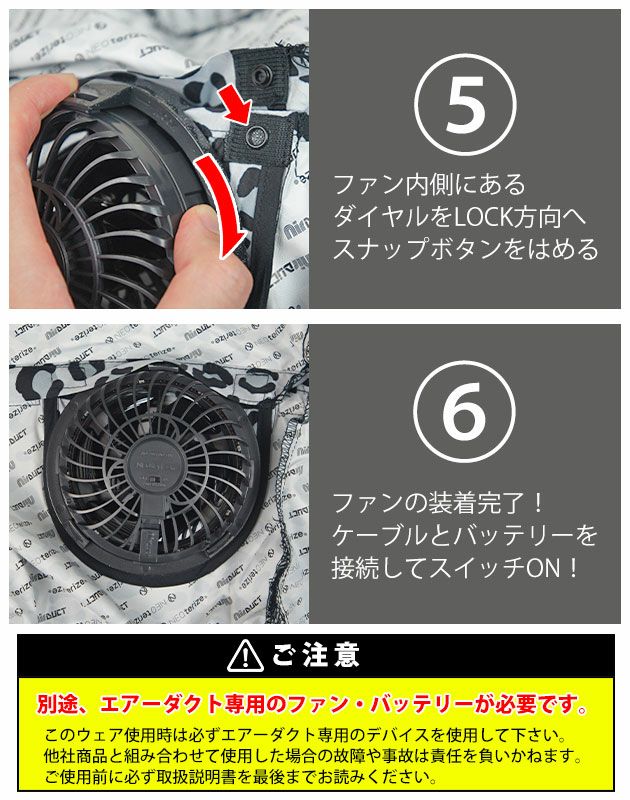 ⑤

ファン内側にある
ダイヤルをLOCK方向へ
スナップボタンをはめる

⑥

ファンの装着完了！
ケーブルとバッテリーを
接続してスイッチON！

ご注意

別途、エアーダクト専用のファン・バッテリーが必要です。

このウェア使用時は必ずエアーダクト専用のデバイスを使用して下さい。
他社商品と組み合わせて使用した場合の故障や事故は責任を負いかねます。
ご使用前に必ず取扱説明書を最後までお読みください。