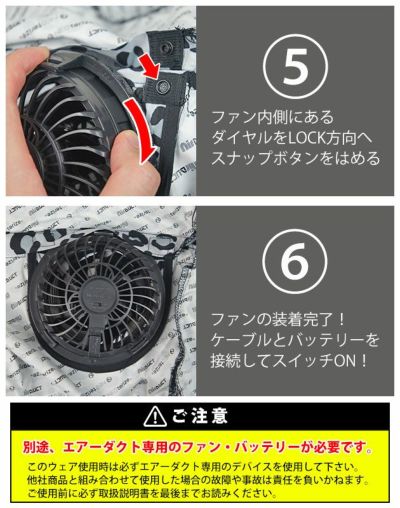 ⑤

ファン内側にある
ダイヤルをLOCK方向へ
スナップボタンをはめる

⑥

ファンの装着完了！
ケーブルとバッテリーを
接続してスイッチON！

ご注意

別途、エアーダクト専用のファン・バッテリーが必要です。

このウェア使用時は必ずエアーダクト専用のデバイスを使用して下さい。
他社商品と組み合わせて使用した場合の故障や事故は責任を負いかねます。
ご使用前に必ず取扱説明書を最後までお読みください。