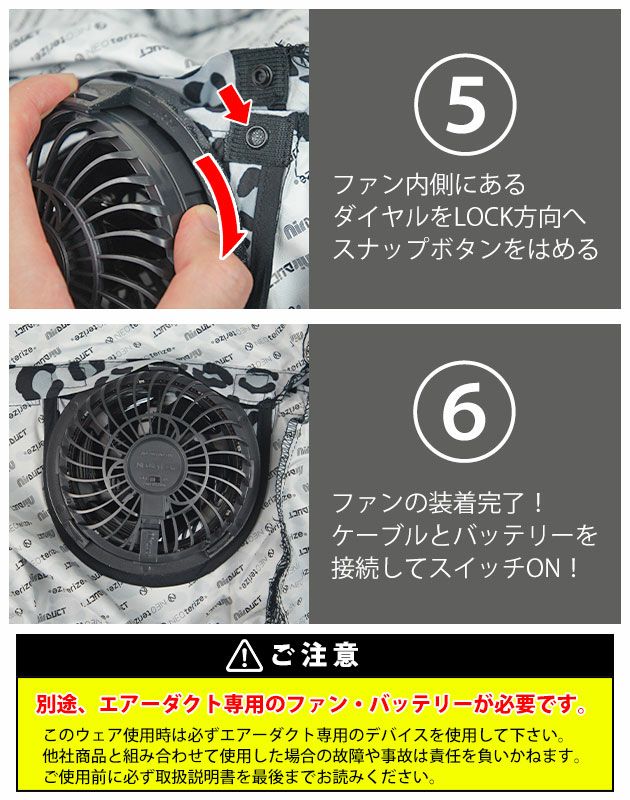 ⑤

ファン内側にある
ダイヤルをLOCK方向へ
スナップボタンをはめる

⑥

ファンの装着完了！
ケーブルとバッテリーを
接続してスイッチON！

ご注意

別途、エアーダクト専用のファン・バッテリーが必要です。

このウェア使用時は必ずエアーダクト専用のデバイスを使用して下さい。
他社商品と組み合わせて使用した場合の故障や事故は責任を負いかねます。
ご使用前に必ず取扱説明書を最後までお読みください。