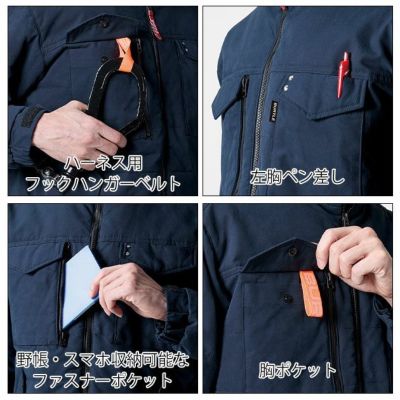 ハーネス用
フックハンガーベルト

左胸ペン差し

野帳・スマホ収納可能な
ファスナーポケット

胸ポケット