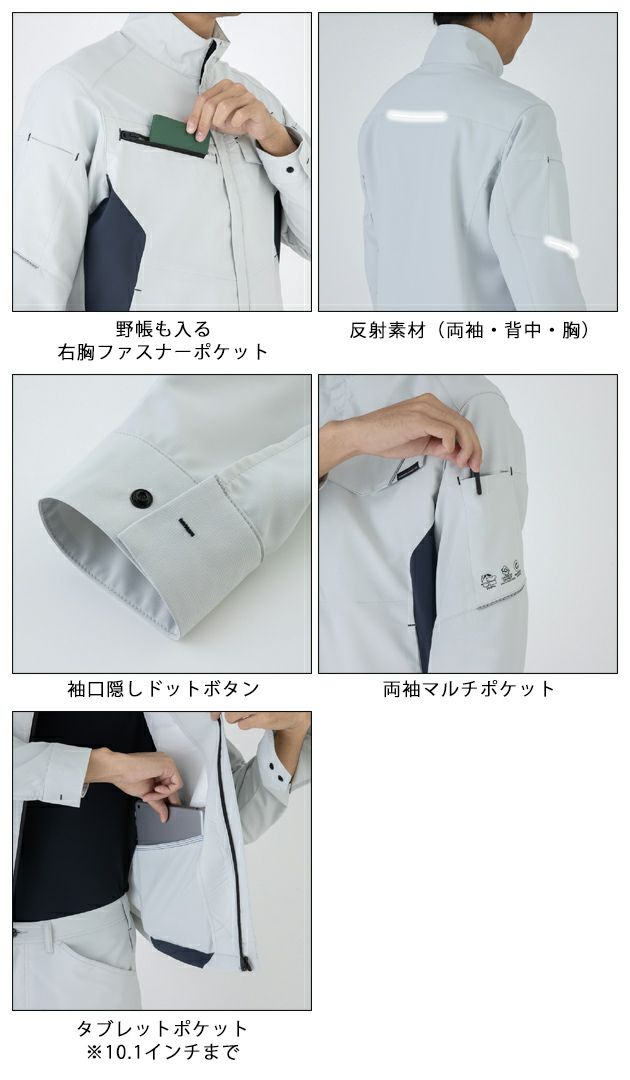 野帳も入る
右胸ファスナーポケット

反射素材（両袖・背中・胸）

袖口隠しドットボタン

両袖マルチポケット

タブレットポケット
※10.1インチまで