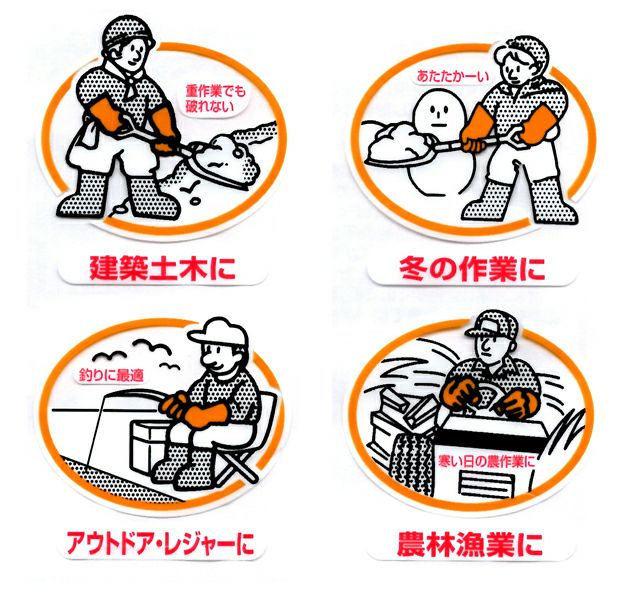 重作業でも破れない

建築土木に

あたたかーい

冬の作業に

釣りに最適

アウトドア・レジャーに

寒い日の農作業に

農林漁業に