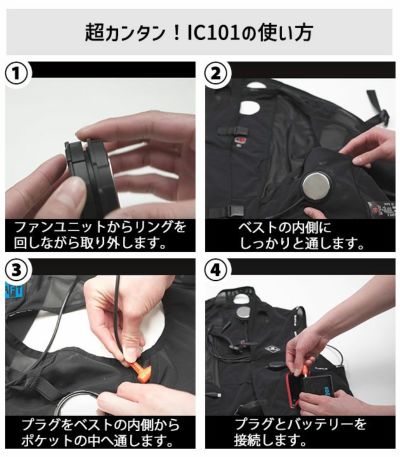 超カンタン！IC101の使い方

1

ファンユニットからリングを回しながら取り外します。

2

ベストの内側にしっかりと通します。

3

プラグをベストの内側からポケットの中へ通します。

4

プラグとバッテリーを接続します。